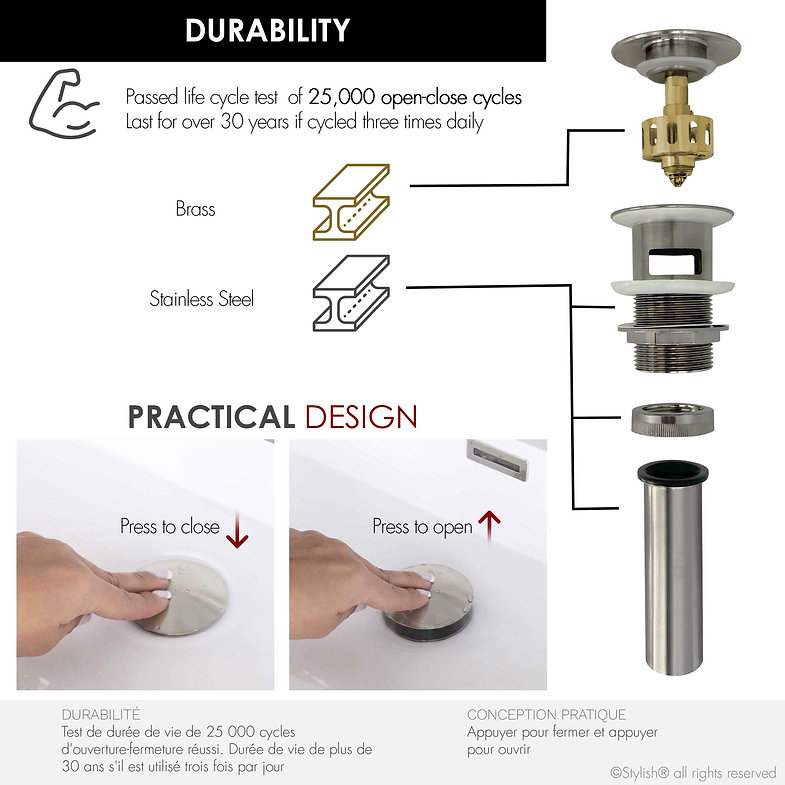 DURABILITY

Passed life cycle test of 25,000 open-close cycles
Last for over 30 years if cycled three times daily

Brass

Stainless Steel

PRACTICAL DESIGN

Press to close

Press to open

DURABILITÉ
Test de durée de vie de 25 000 cycles d'ouverture-fermeture réussi. Durée de vie de plus de 30 ans s'il est utilisé trois fois par jour

CONCEPTION PRATIQUE
Appuyer pour fermer et appuyer pour ouvrir

©Stylish® all rights reserved