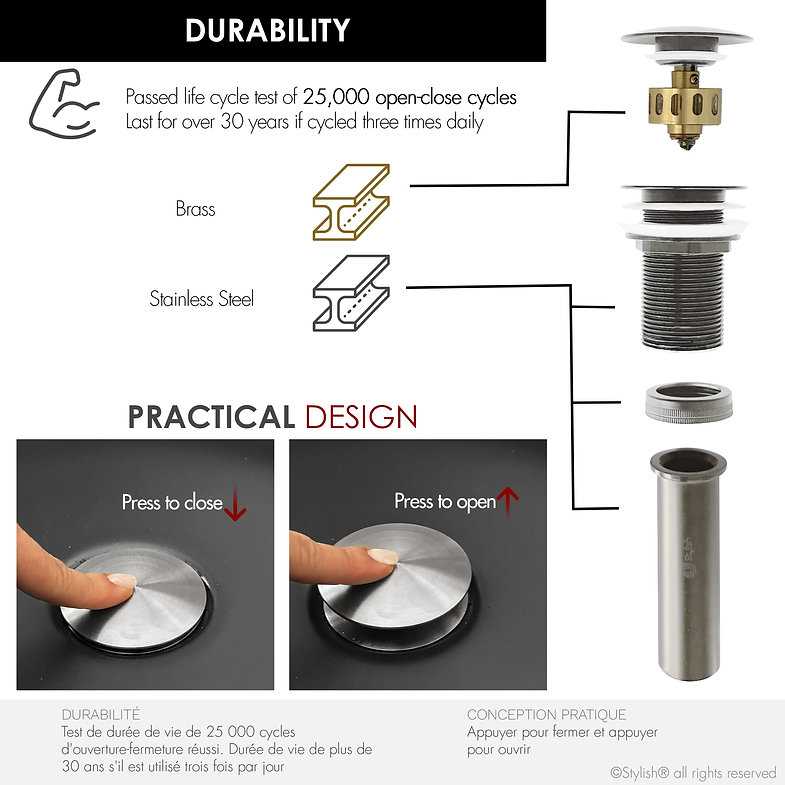 DURABILITY

Passed life cycle test of 25,000 open-close cycles
Last for over 30 years if cycled three times daily

Brass

Stainless Steel

PRACTICAL DESIGN

Press to close

Press to open

Stylish

DURABILITÉ
Test de durée de vie de 25 000 cycles d'ouverture-fermeture réussi. Durée de vie de plus de 30 ans s'il est utilisé trois fois par jour

CONCEPTION PRATIQUE
Appuyer pour fermer et appuyer pour ouvrir

©Stylish® all rights reserved