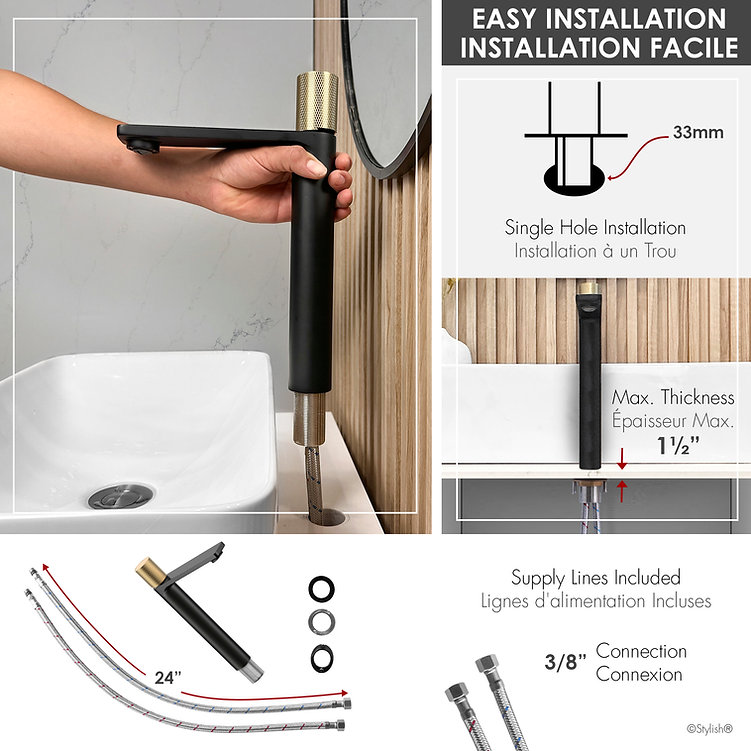 EASY INSTALLATION
INSTALLATION FACILE

33mm

Single Hole Installation
Installation à un Trou

Max. Thickness
Épaisseur Max.
1½"

24"

Supply Lines Included
Lignes d'alimentation Incluses

3/8" Connection
Connexion

©Stylish®