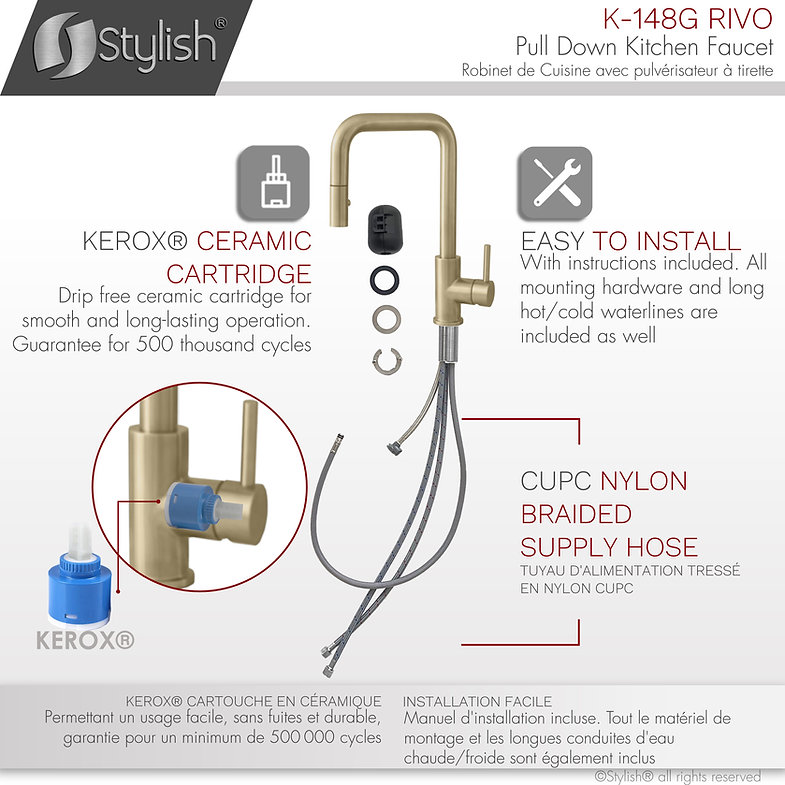 Stylish®

K-148G RIVO
Pull Down Kitchen Faucet
Robinet de Cuisine avec pulvérisateur à tirette

KEROX® CERAMIC CARTRIDGE
Drip free ceramic cartridge for smooth and long-lasting operation. Guarantee for 500 thousand cycles

EASY TO INSTALL
With instructions included. All mounting hardware and long hot/cold waterlines are included as well

CUPC NYLON BRAIDED SUPPLY HOSE
TUYAU D'ALIMENTATION TRESSÉ EN NYLON CUPC

KEROX®

KEROX® CARTOUCHE EN CÉRAMIQUE
Permettant un usage facile, sans fuites et durable, garantie pour un minimum de 500 000 cycles

INSTALLATION FACILE
Manuel d'installation incluse. Tout le matériel de montage et les longues conduites d'eau chaude/froide sont également inclus

©Stylish® all rights reserved