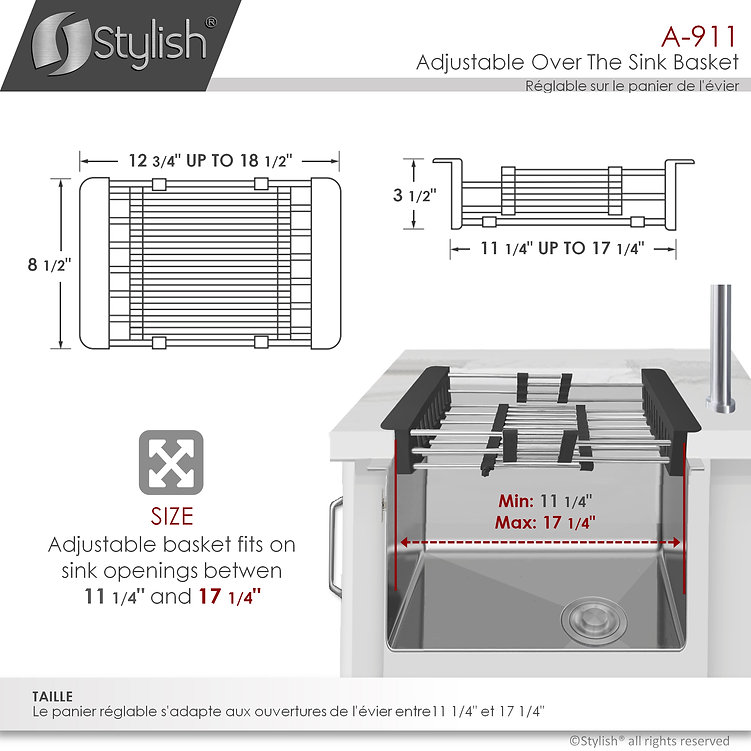 Stylish®

A-911
Adjustable Over The Sink Basket
Réglable sur le panier de l'évier

12 3/4" UP TO 18 1/2"

8 1/2"

3 1/2"

11 1/4" UP TO 17 1/4"

SIZE
Adjustable basket fits on sink openings betwen 11 1/4" and 17 1/4"

Min: 11 1/4"
Max: 17 1/4"

TAILLE
Le panier réglable s'adapte aux ouvertures de l'évier entre11 1/4" et 17 1/4"

©Stylish® all rights reserved