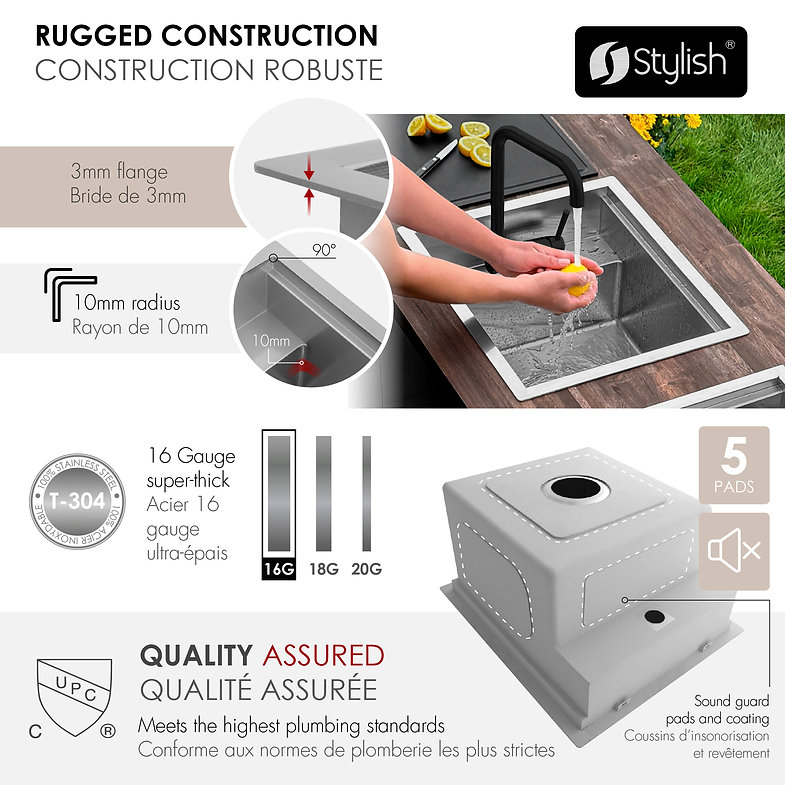 RUGGED CONSTRUCTION
CONSTRUCTION ROBUSTE

Stylish®

3mm flange
Bride de 3mm

90°

10mm radius
Rayon de 10mm

10mm

100% STAINLESS STEEL
T-304
100% ACIER INOXYDABLE

16 Gauge super-thick
Acier 16 gauge ultra-épais

16G 18G 20G

5 PADS

QUALITY ASSURED
QUALITÉ ASSURÉE

UPC
C ®

Meets the highest plumbing standards
Conforme aux normes de plomberie les plus strictes

Sound guard pads and coating
Coussins d'insonorisation et revêtement