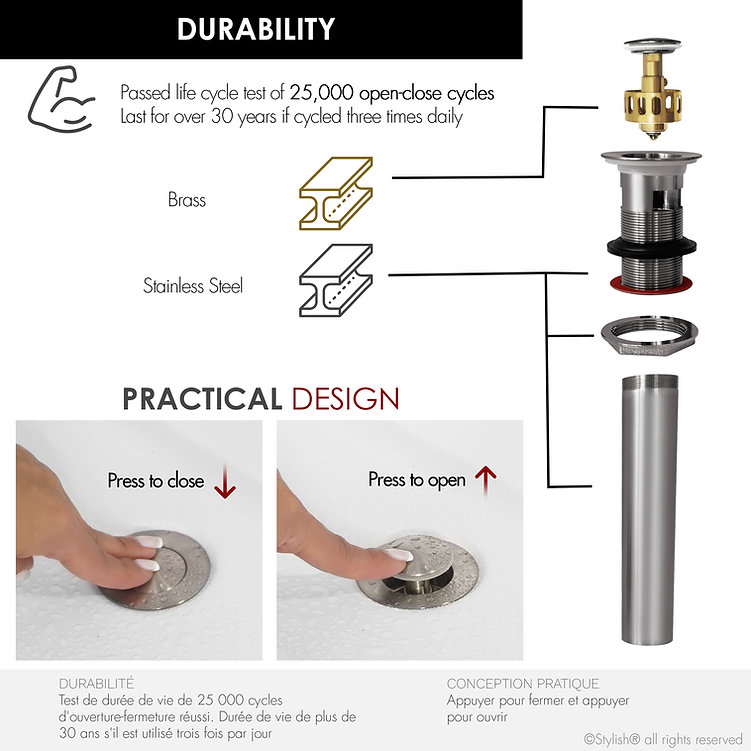 DURABILITY

Passed life cycle test of 25,000 open-close cycles
Last for over 30 years if cycled three times daily

Brass

Stainless Steel

PRACTICAL DESIGN

Press to close

Press to open

DURABILITÉ
Test de durée de vie de 25 000 cycles d'ouverture-fermeture réussi. Durée de vie de plus de 30 ans s'il est utilisé trois fois par jour

CONCEPTION PRATIQUE
Appuyer pour fermer et appuyer pour ouvrir

©Stylish® all rights reserved