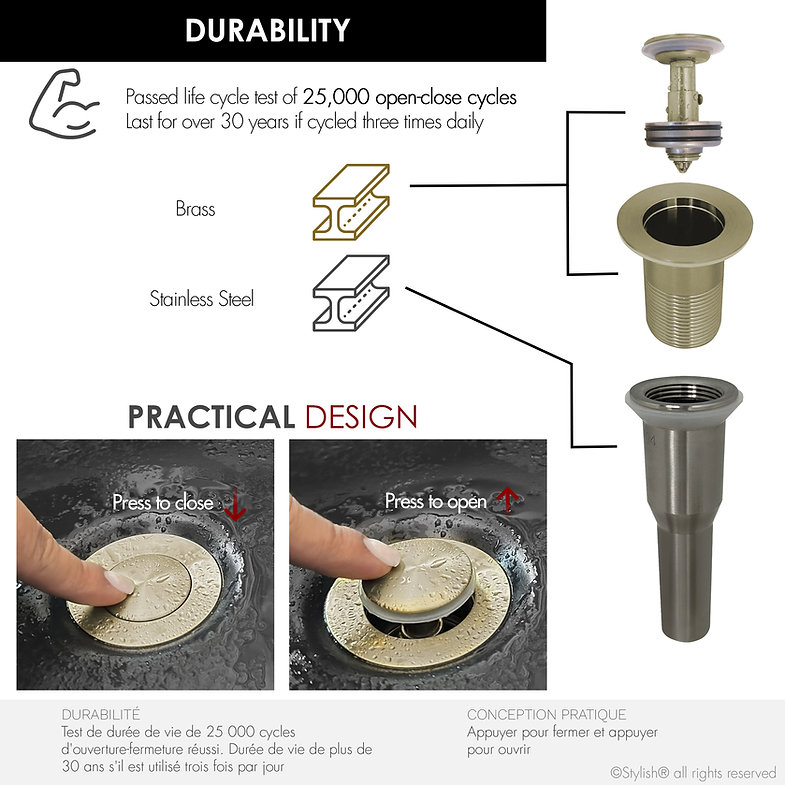 DURABILITY

Passed life cycle test of 25,000 open-close cycles
Last for over 30 years if cycled three times daily

Brass

Stainless Steel

PRACTICAL DESIGN

Press to close

Press to open

DURABILITÉ
Test de durée de vie de 25 000 cycles d'ouverture-fermeture réussi. Durée de vie de plus de 30 ans s'il est utilisé trois fois par jour

CONCEPTION PRATIQUE
Appuyer pour fermer et appuyer pour ouvrir

©Stylish® all rights reserved