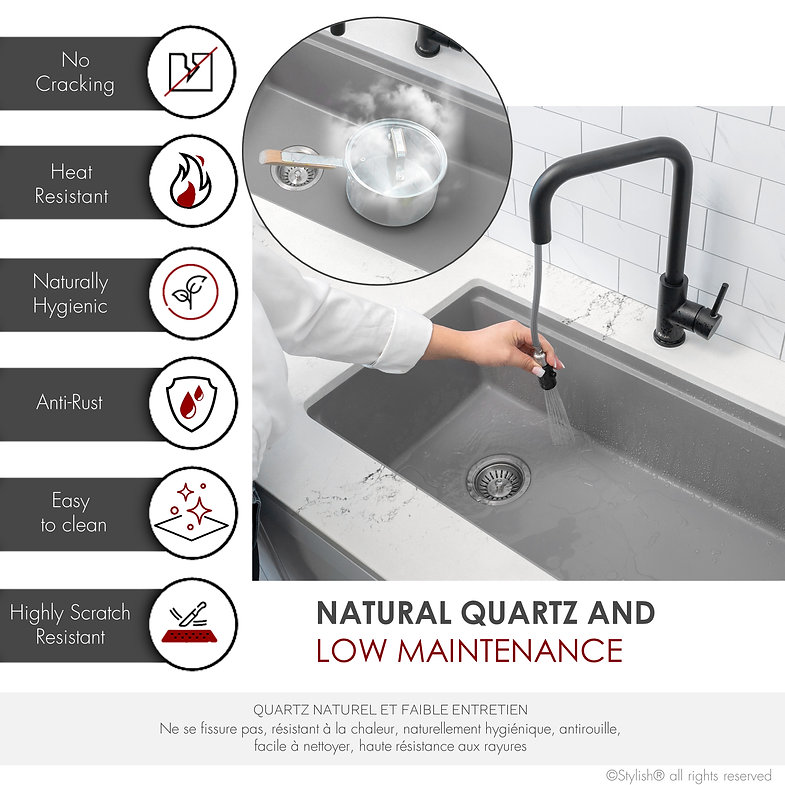 No Cracking

Heat Resistant

Naturally Hygienic

Anti-Rust

Easy to clean

Highly Scratch Resistant

NATURAL QUARTZ AND LOW MAINTENANCE

QUARTZ NATUREL ET FAIBLE ENTRETIEN
Ne se fissure pas, résistant à la chaleur, naturellement hygiénique, antirouille, facile à nettoyer, haute résistance aux rayures

©Stylish® all rights reserved