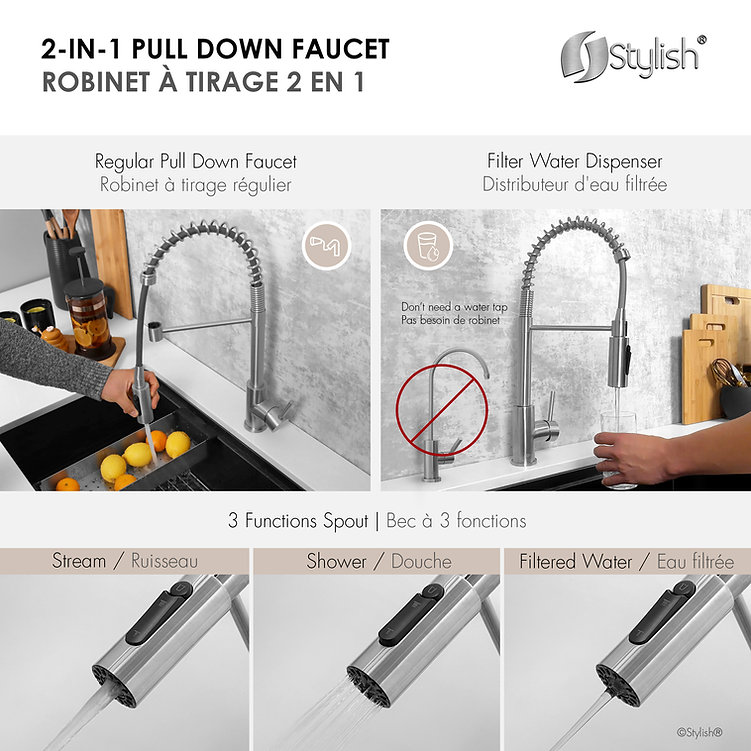 2-IN-1 PULL DOWN FAUCET
ROBINET À TIRAGE 2 EN 1

Stylish®

Regular Pull Down Faucet
Robinet à tirage régulier

Filter Water Dispenser
Distributeur d'eau filtrée

Don't need a water tap
Pas besoin de robinet

3 Functions Spout | Bec à 3 fonctions

Stream / Ruisseau

Shower / Douche

Filtered Water / Eau filtrée

©Stylish®