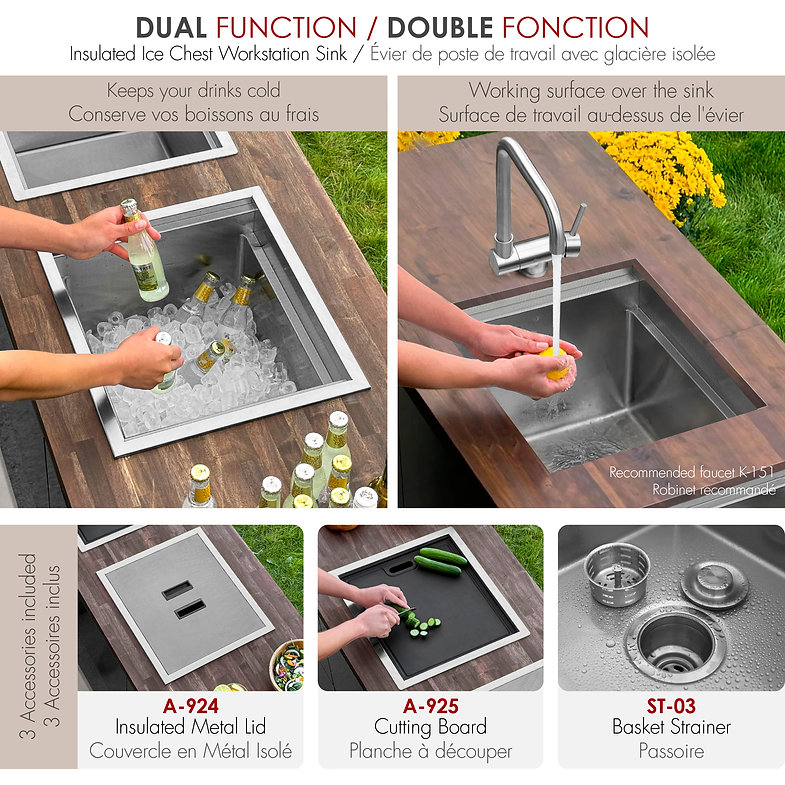 DUAL FUNCTION / DOUBLE FONCTION
Insulated Ice Chest Workstation Sink / Évier de poste de travail avec glacière isolée

Keeps your drinks cold
Conserve vos boissons au frais

Working surface over the sink
Surface de travail au-dessus de l'évier

Recommended faucet K-151
Robinet recommandé

3 Accessories included
3 Accessoires inclus

A-924
Insulated Metal Lid
Couvercle en Métal Isolé

A-925
Cutting Board
Planche à découper

ST-03
Basket Strainer
Passoire