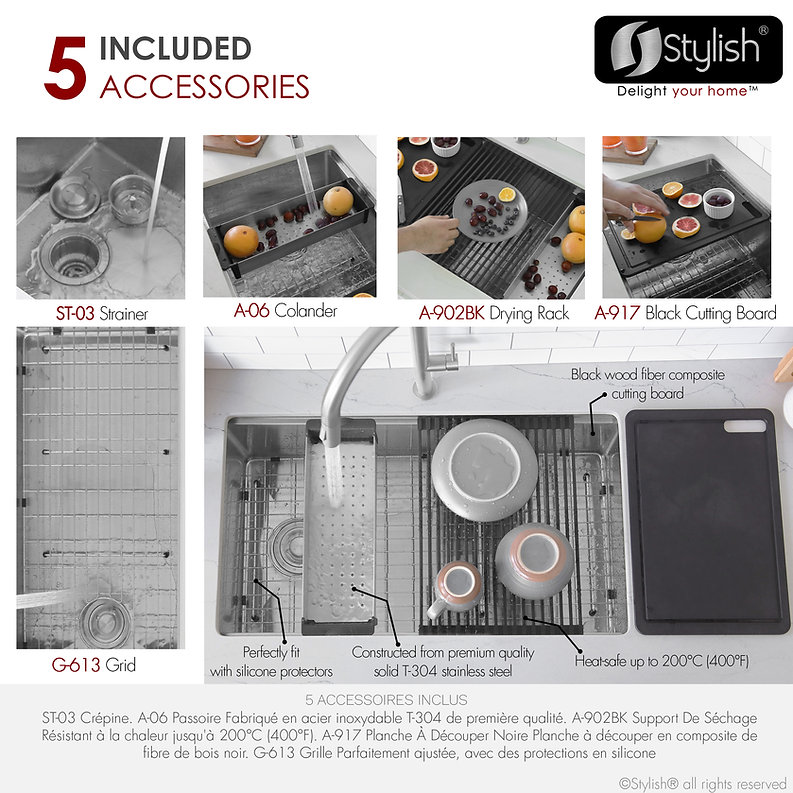 5 INCLUDED ACCESSORIES

Stylish®
Delight your home™

ST-03 Strainer

A-06 Colander

A-902BK Drying Rack

A-917 Black Cutting Board

G-613 Grid

Black wood fiber composite cutting board

Perfectly fit with silicone protectors

Constructed from premium quality solid T-304 stainless steel

Heat-safe up to 200°C (400°F)

5 ACCESSOIRES INCLUS
ST-03 Crépine. A-06 Passoire Fabriqué en acier inoxydable T-304 de première qualité. A-902BK Support De Séchage Résistant à la chaleur jusqu'à 200°C (400°F). A-917 Planche À Découper Noire Planche à découper en composite de fibre de bois noir. G-613 Grille Parfaitement ajustée, avec des protections en silicone

©Stylish® all rights reserved