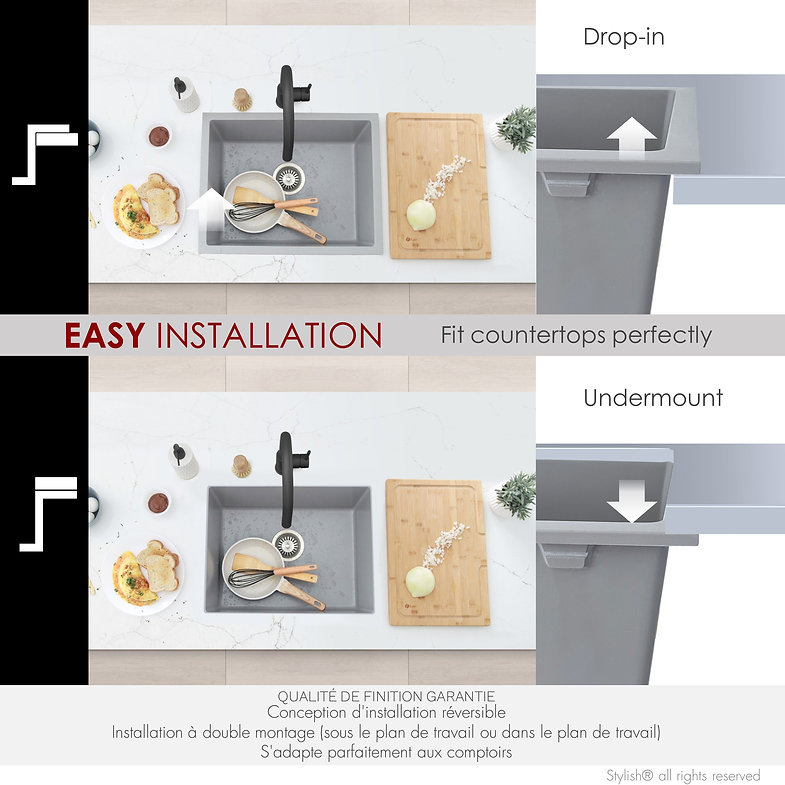 Drop-in

EASY INSTALLATION Fit countertops perfectly

Undermount

QUALITÉ DE FINITION GARANTIE
Conception d'installation réversible
Installation à double montage (sous le plan de travail ou dans le plan de travail)
S'adapte parfaitement aux comptoirs

Stylish® all rights reserved